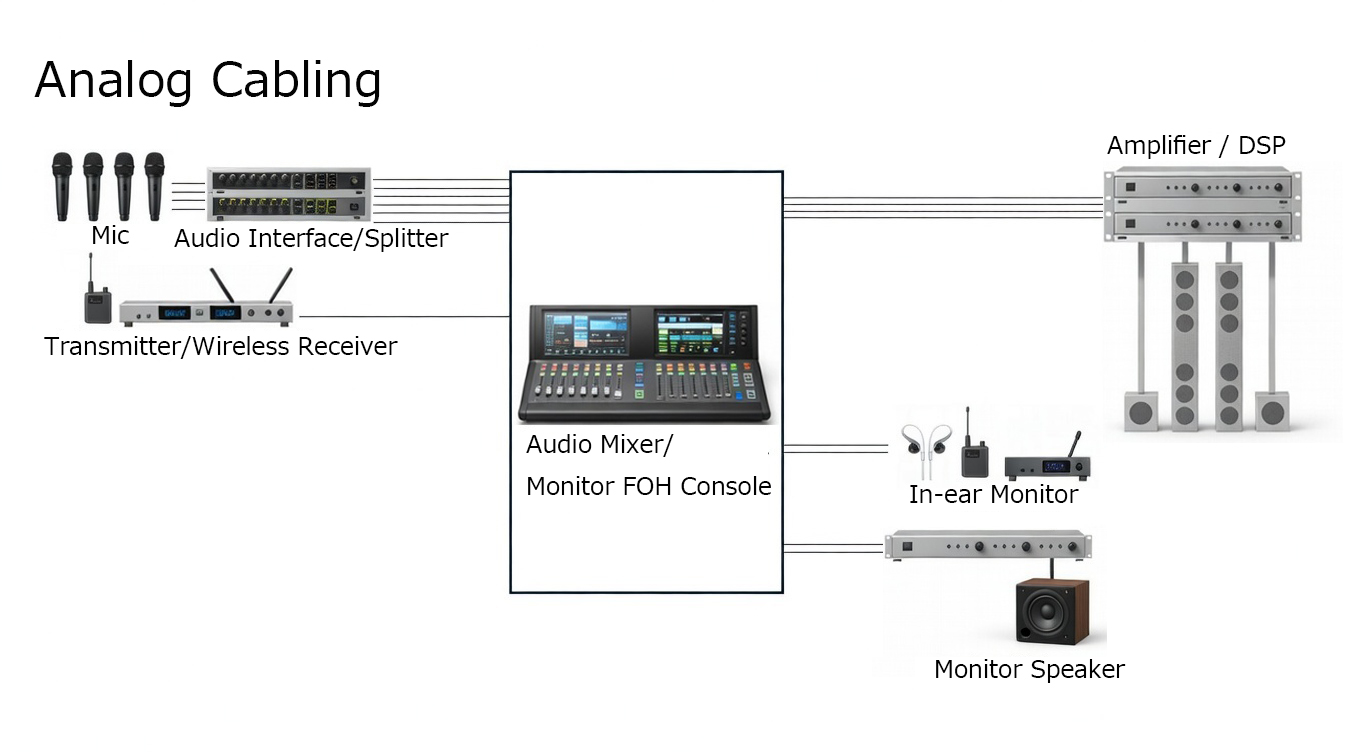 Analog Cabling

Mic

Audio Interface/Splitter

Transmitter/Wireless Receiver

Audio Mixer/
Monitor FOH Console

Amplifier / DSP

In-ear Monitor

Monitor Speaker